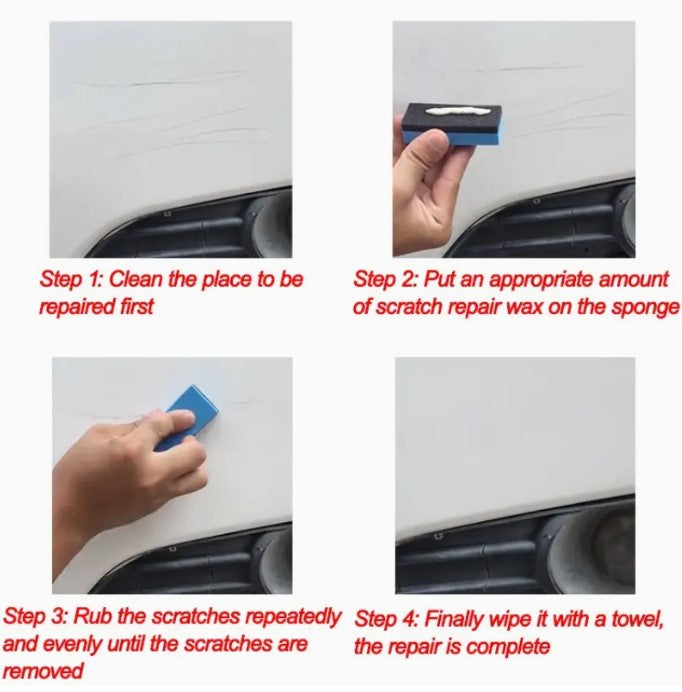 Step 1: Clean the place to be repaired first

Step 2: Put an appropriate amount of scratch repair wax on the sponge

Step 3: Rub the scratches repeatedly and evenly until the scratches are removed

Step 4: Finally wipe it with a towel, the repair is complete